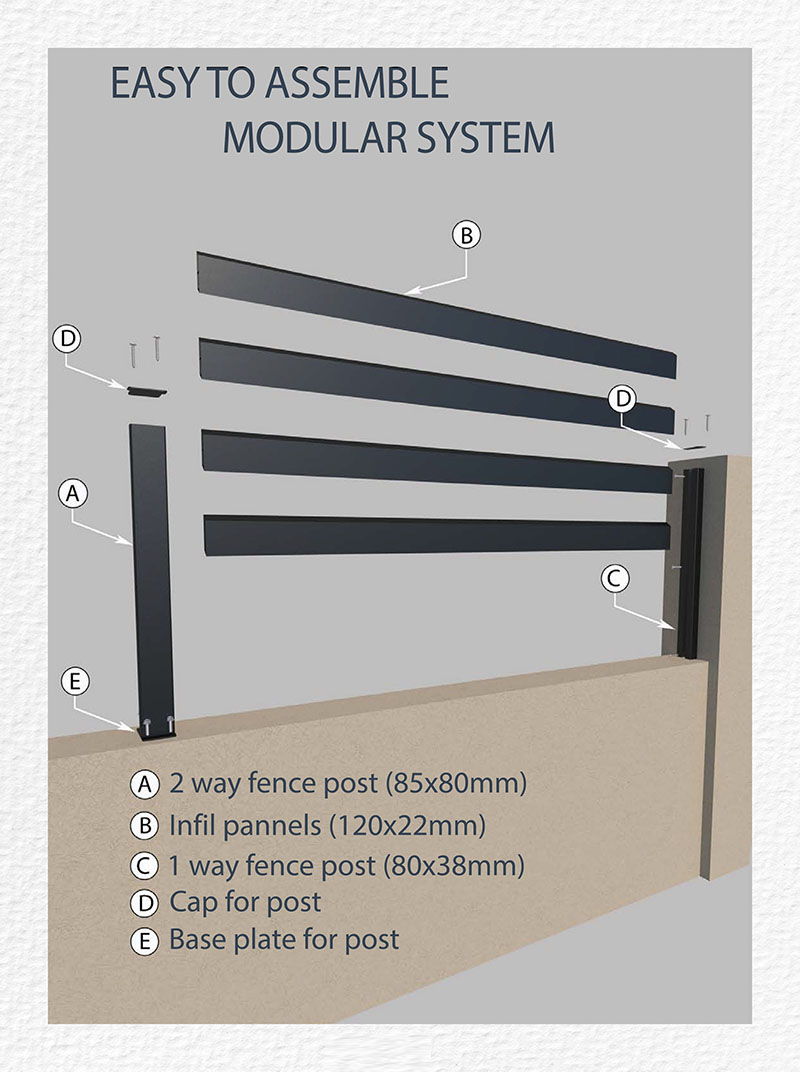 EASY TO ASSEMBLE
MODULAR SYSTEM

B

D

D

A

C

E

A 2 way fence post (85x80mm)
B Infil pannels (120x22mm)
C 1 way fence post (80x38mm)
D Cap for post
E Base plate for post